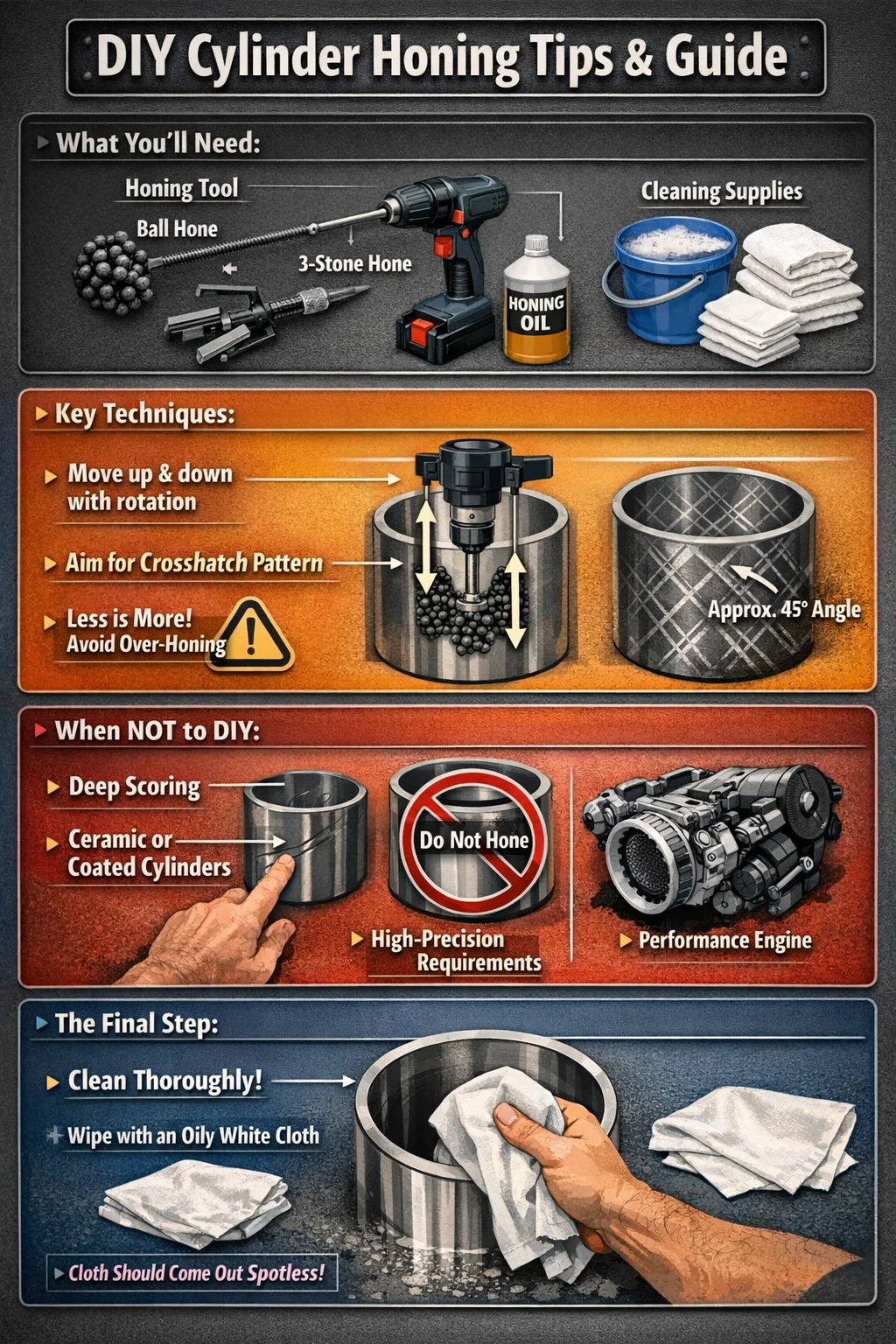 DIY Cylinder Honing Tips & Guide

What You'll Need:

Honing Tool
Ball Hone
3-Stone Hone
HONING OIL
Cleaning Supplies

Key Techniques:

Move up & down with rotation

Aim for Crosshatch Pattern

Less is More! Avoid Over-Honing

Approx. 45° Angle

When NOT to DIY:

Deep Scoring

Ceramic or Coated Cylinders

Do Not Hone

High-Precision Requirements

Performance Engine

The Final Step:

Clean Thoroughly!

Wipe with an Oily White Cloth

Cloth Should Come Out Spotless!